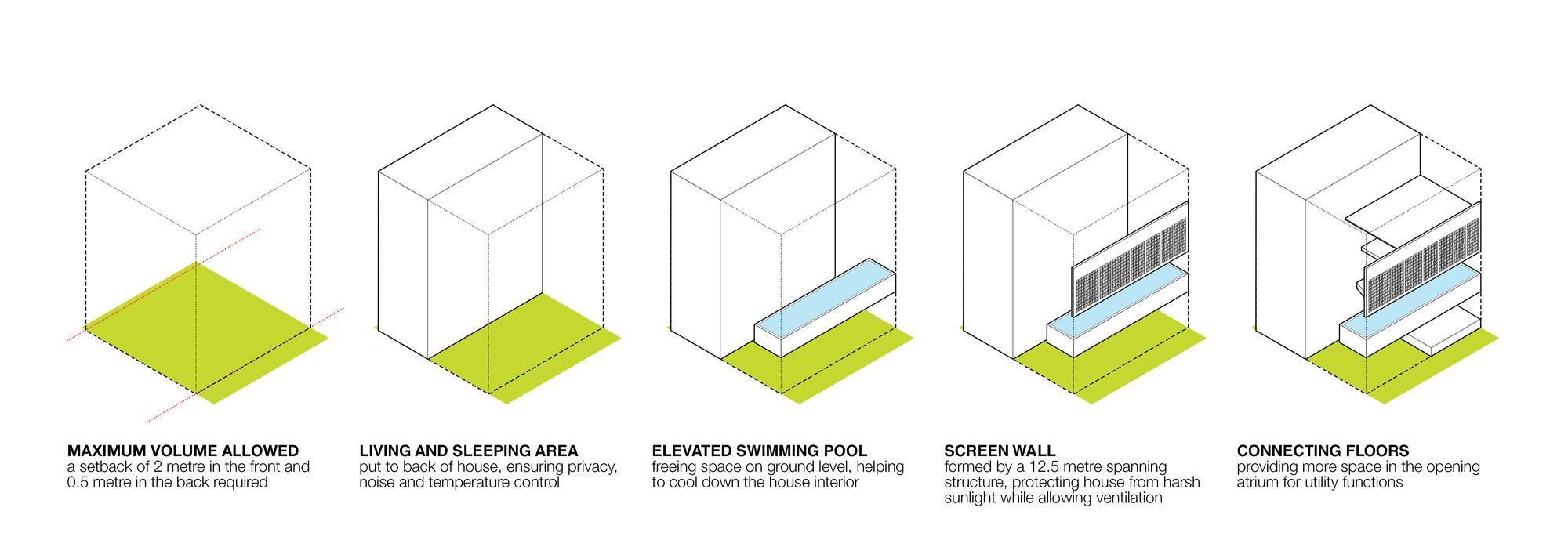 MAXIMUM VOLUME ALLOWED
a setback of 2 metre in the front and 0.5 metre in the back required

LIVING AND SLEEPING AREA
put to back of house, ensuring privacy, noise and temperature control

ELEVATED SWIMMING POOL
freeing space on ground level, helping to cool down the house interior

SCREEN WALL
formed by a 12.5 metre spanning structure, protecting house from harsh sunlight while allowing ventilation

CONNECTING FLOORS
providing more space in the opening atrium for utility functions