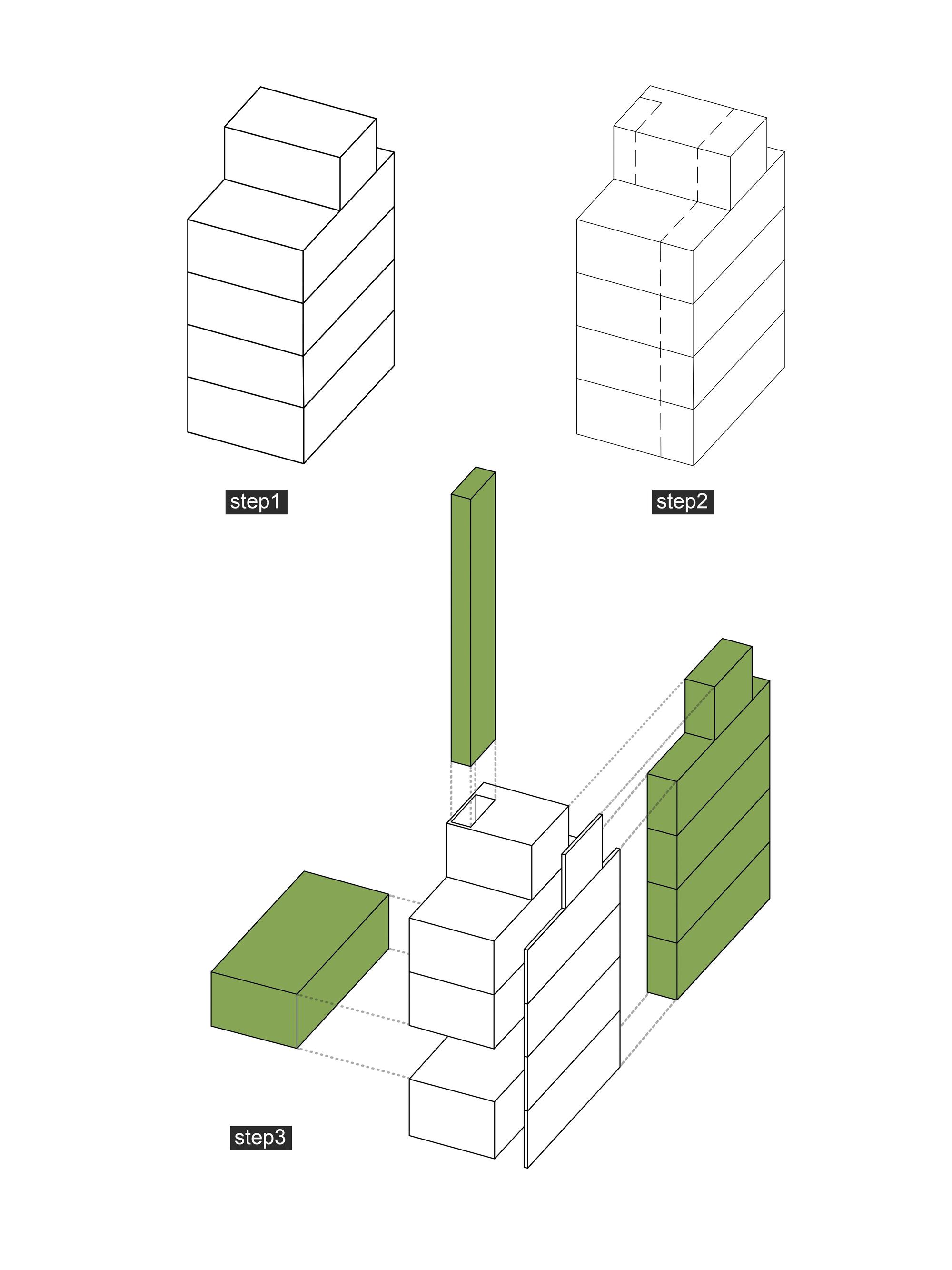 step1

step2

step3